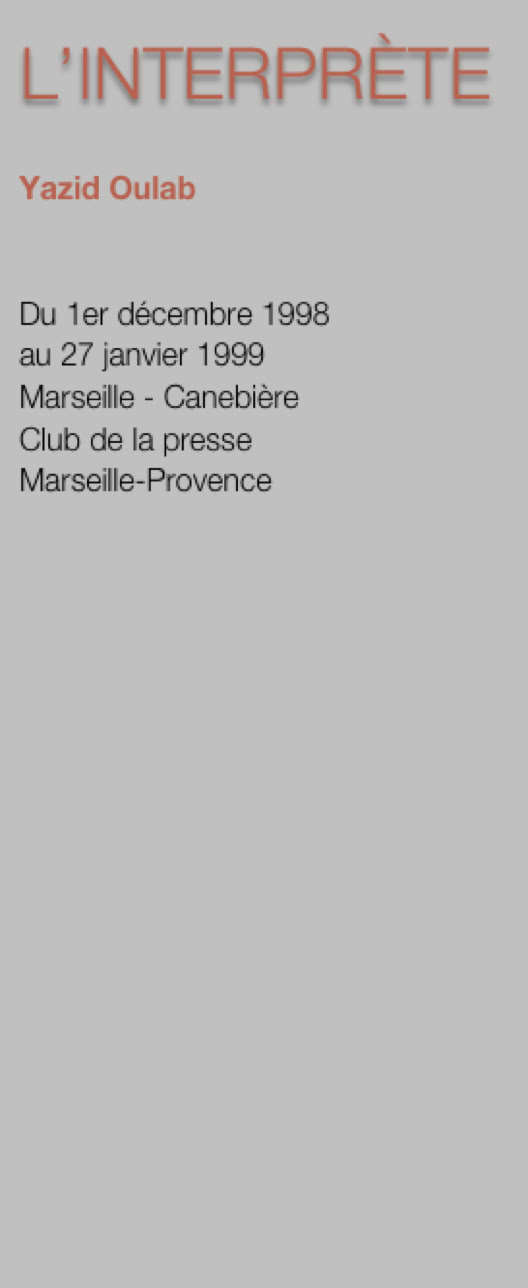 L'INTERPRÈTE

Yazid Oulab

Du 1er décembre 1998
au 27 janvier 1999
Marseille - Canebière
Club de la presse
Marseille-Provence